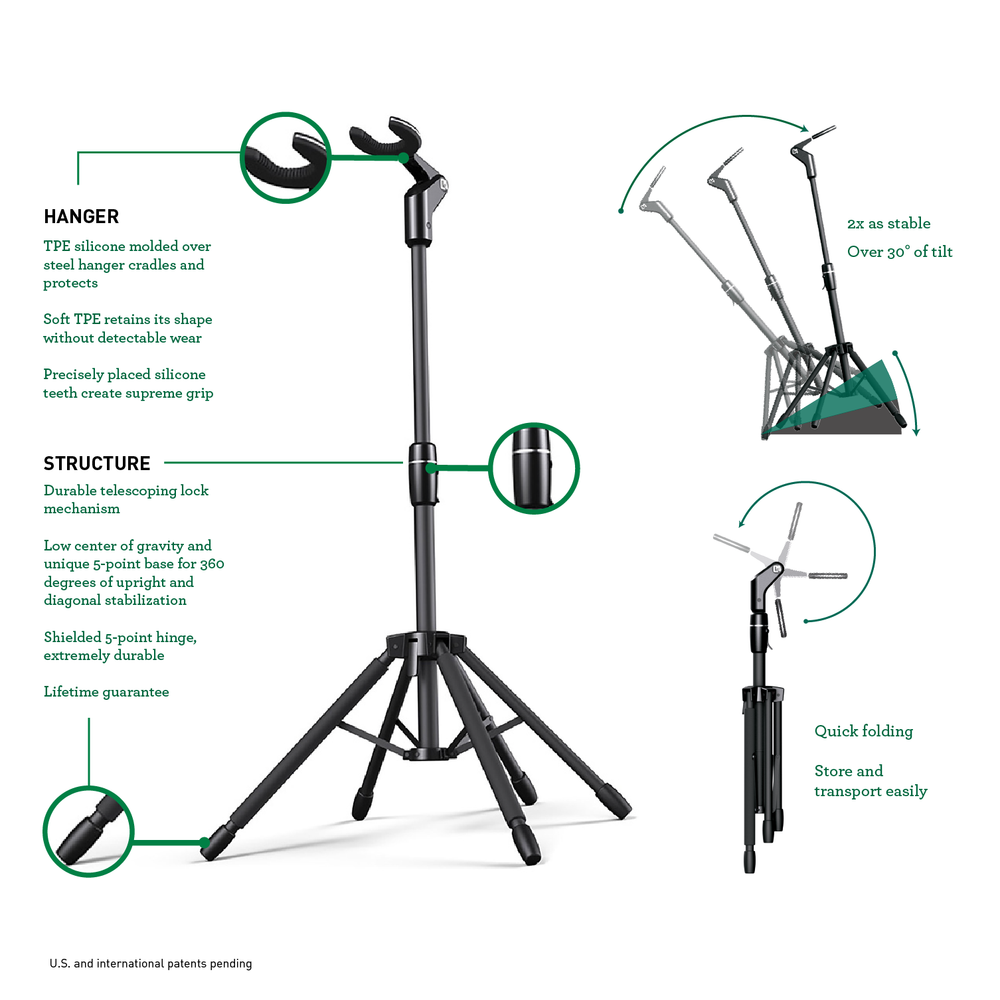 HANGER

TPE silicone molded over steel hanger cradles and protects

Soft TPE retains its shape without detectable wear

Precisely placed silicone teeth create supreme grip

STRUCTURE

Durable telescoping lock mechanism

Low center of gravity and unique 5-point base for 360 degrees of upright and diagonal stabilization

Shielded 5-point hinge, extremely durable

Lifetime guarantee

2x as stable

Over 30° of tilt

Quick folding

Store and transport easily

U.S. and international patents pending