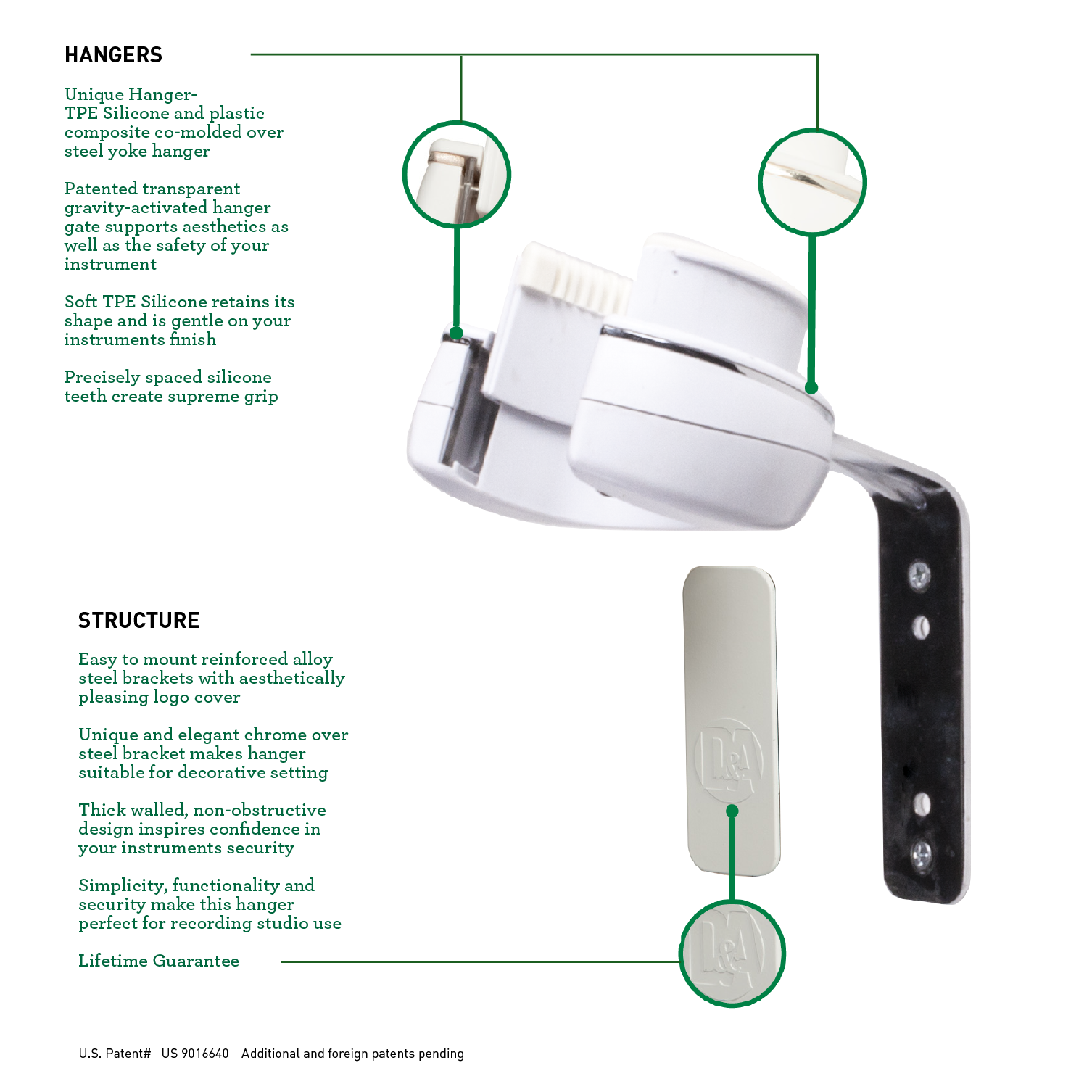 HANGERS

Unique Hanger-
TPE Silicone and plastic composite co-molded over steel yoke hanger

Patented transparent gravity-activated hanger gate supports aesthetics as well as the safety of your instrument

Soft TPE Silicone retains its shape and is gentle on your instruments finish

Precisely spaced silicone teeth create supreme grip

STRUCTURE

Easy to mount reinforced alloy steel brackets with aesthetically pleasing logo cover

Unique and elegant chrome over steel bracket makes hanger suitable for decorative setting

Thick walled, non-obstructive design inspires confidence in your instruments security

Simplicity, functionality and security make this hanger perfect for recording studio use

Lifetime Guarantee

D&A

D&A

U.S. Patent# US 9016640 Additional and foreign patents pending